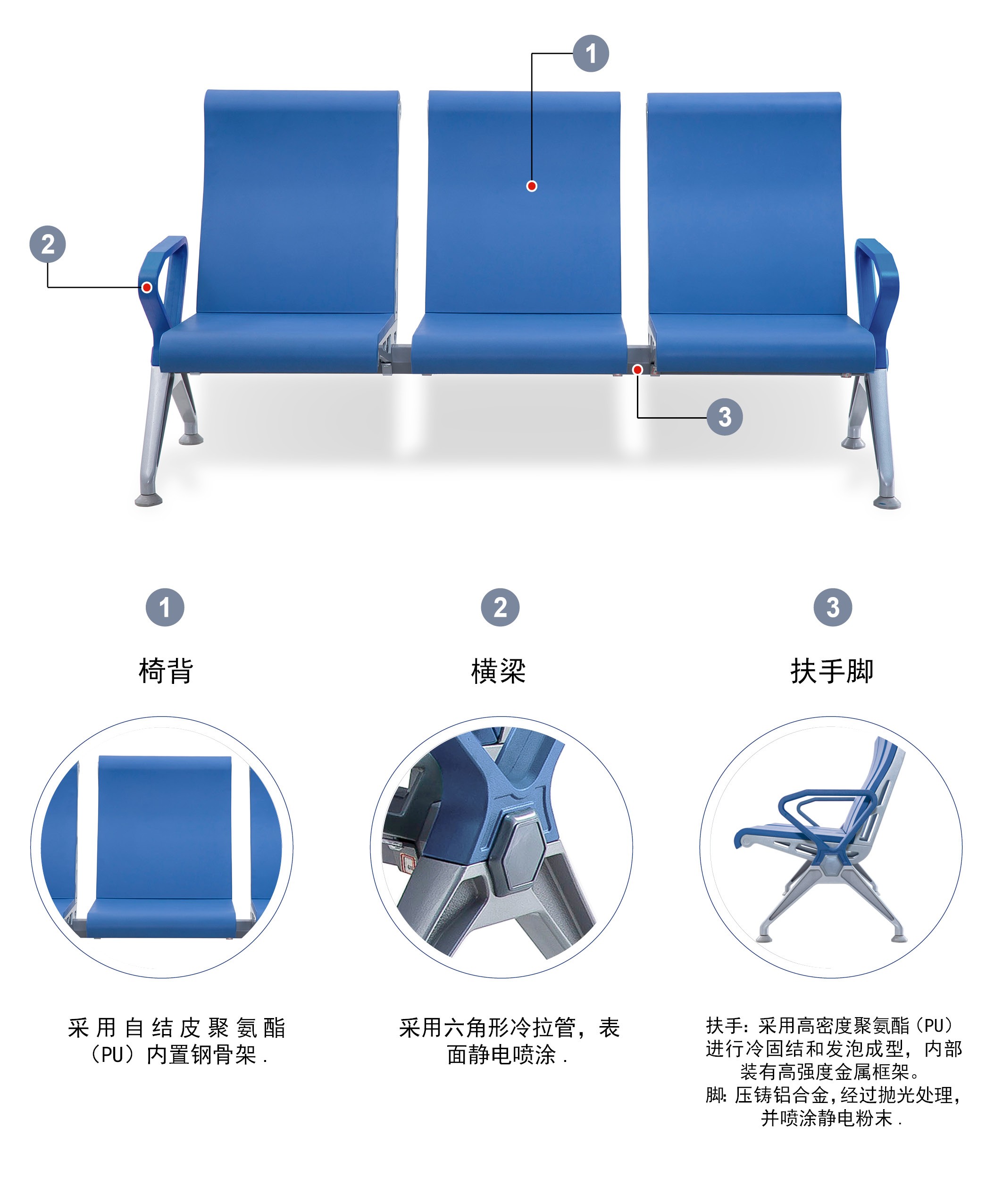 1

2

3

1

椅背

采用自结皮聚氨酯（PU）内置钢骨架.

2

横梁

采用六角形冷拉管，表面静电喷涂.

3

扶手脚

扶手：采用高密度聚氨酯（PU）进行冷固结和发泡成型，内部装有高强度金属框架。
脚：压铸铝合金，经过抛光处理，并喷涂静电粉末.